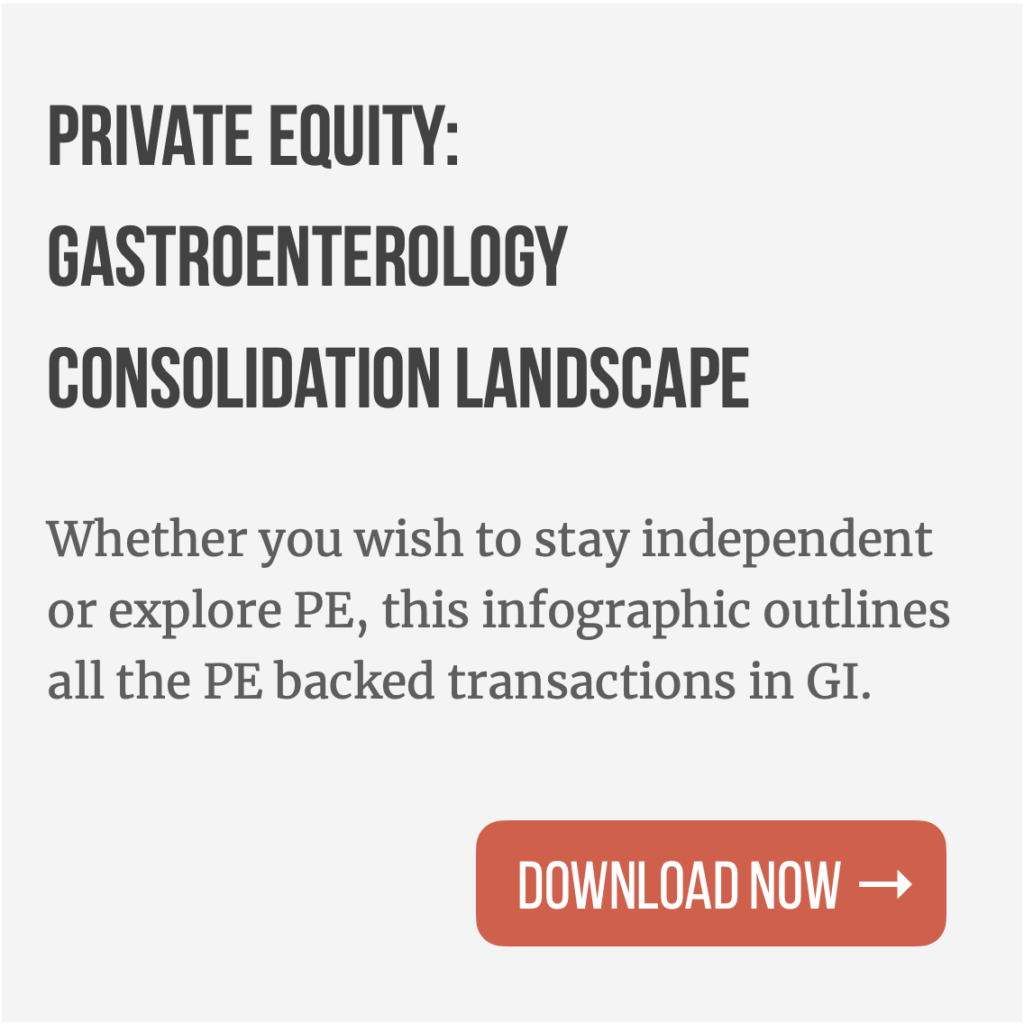 PRIVATE EQUITY:
GASTROENTEROLOGY
CONSOLIDATION LANDSCAPE

Whether you wish to stay independent or explore PE, this infographic outlines all the PE backed transactions in GI.

DOWNLOAD NOW →